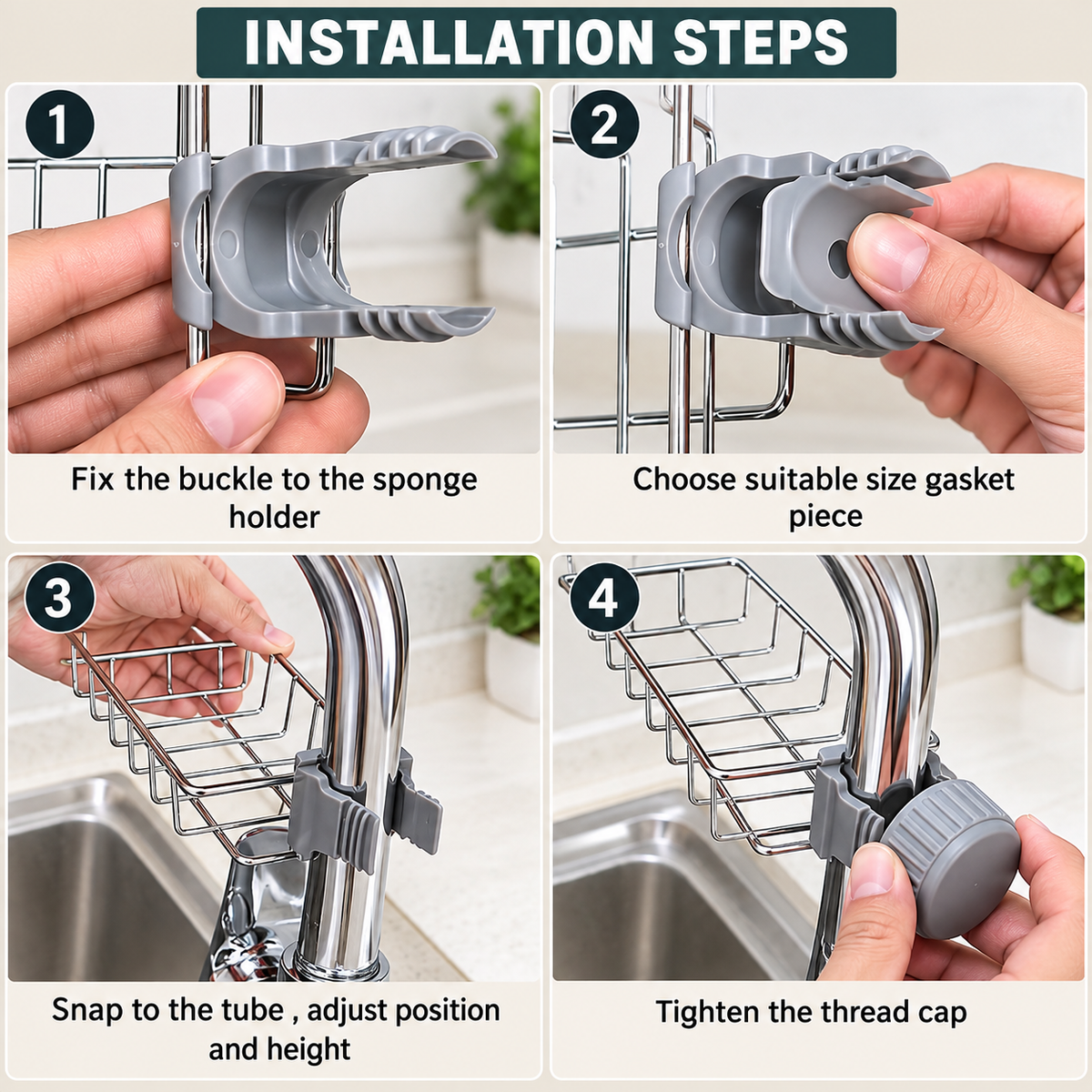 INSTALLATION STEPS

1

Fix the buckle to the sponge holder

2

Choose suitable size gasket piece

3

Snap to the tube , adjust position and height

4

Tighten the thread cap